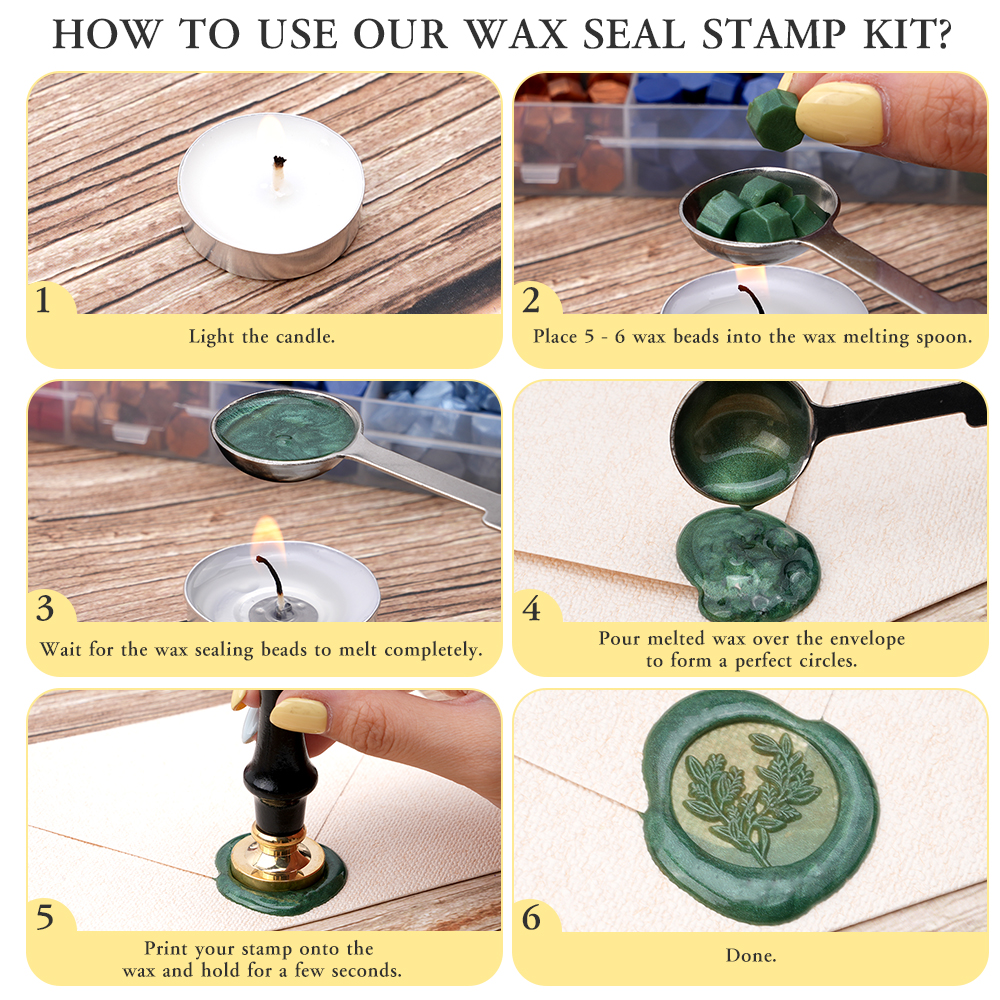 HOW TO USE OUR WAX SEAL STAMP KIT?

1
Light the candle.

2
Place 5 - 6 wax beads into the wax melting spoon.

3
Wait for the wax sealing beads to melt completely.

4
Pour melted wax over the envelope to form a perfect circles.

5
Print your stamp onto the wax and hold for a few seconds.

6
Done.